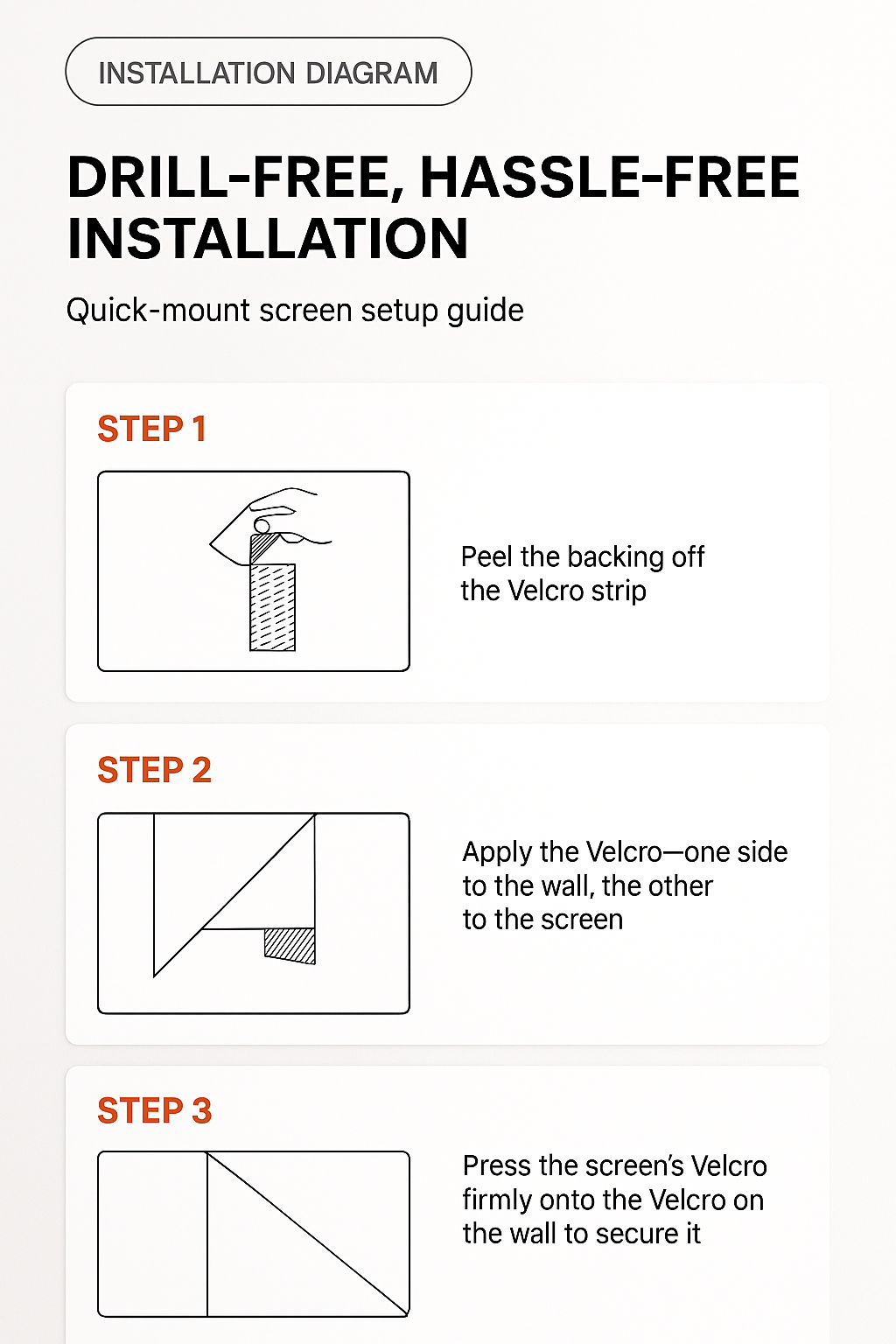 INSTALLATION DIAGRAM

DRILL-FREE, HASSLE-FREE INSTALLATION

Quick-mount screen setup guide

STEP 1

Peel the backing off the Velcro strip

STEP 2

Apply the Velcro—one side to the wall, the other to the screen

STEP 3

Press the screen's Velcro firmly onto the Velcro on the wall to secure it