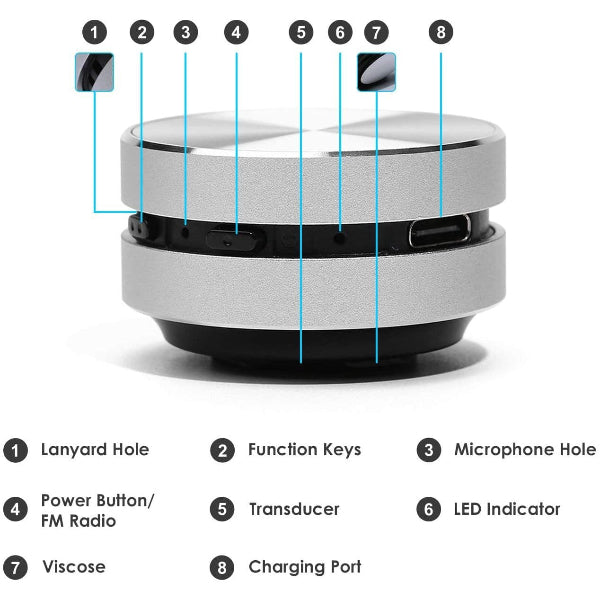 1 2 3 4 5 6 7 8

1 Lanyard Hole
2 Function Keys
3 Microphone Hole
4 Power Button/ FM Radio
5 Transducer
6 LED Indicator
7 Viscose
8 Charging Port